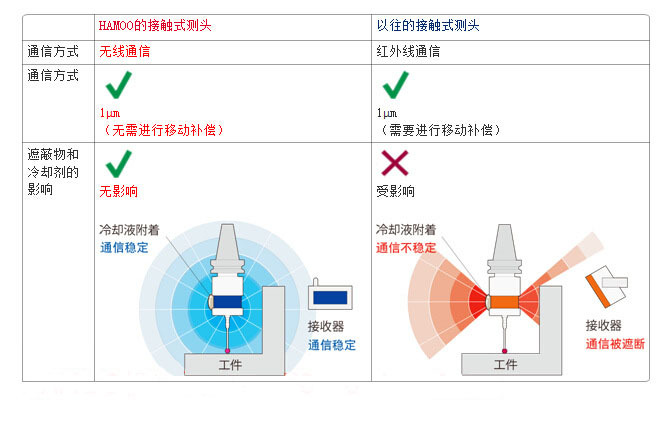 | | HAMOO的接触式测头 | 以往的接触式测头 |
|---|---|---|
| 通信方式 | 无线通信 | 红外线通信 |
| 通信方式 | 1μm （无需进行移动补偿） | 1μm （需要进行移动补偿） |
| 遮蔽物和冷却剂的影响 | 无影响 冷却液附着 通信稳定 接收器 通信稳定 工件 | 受影响 冷却液附着 通信不稳定 接收器 通信被遮断 工件 |